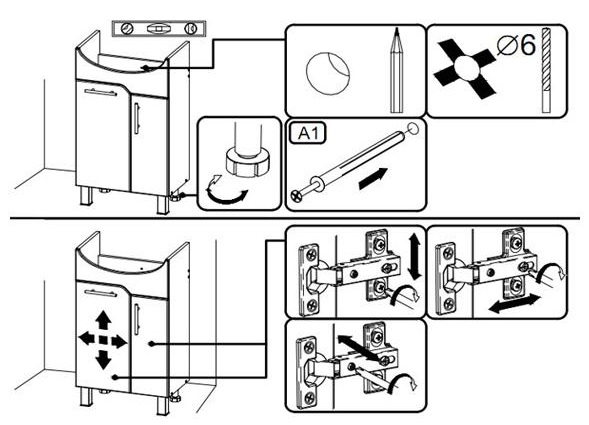 $\varnothing 6$

A1